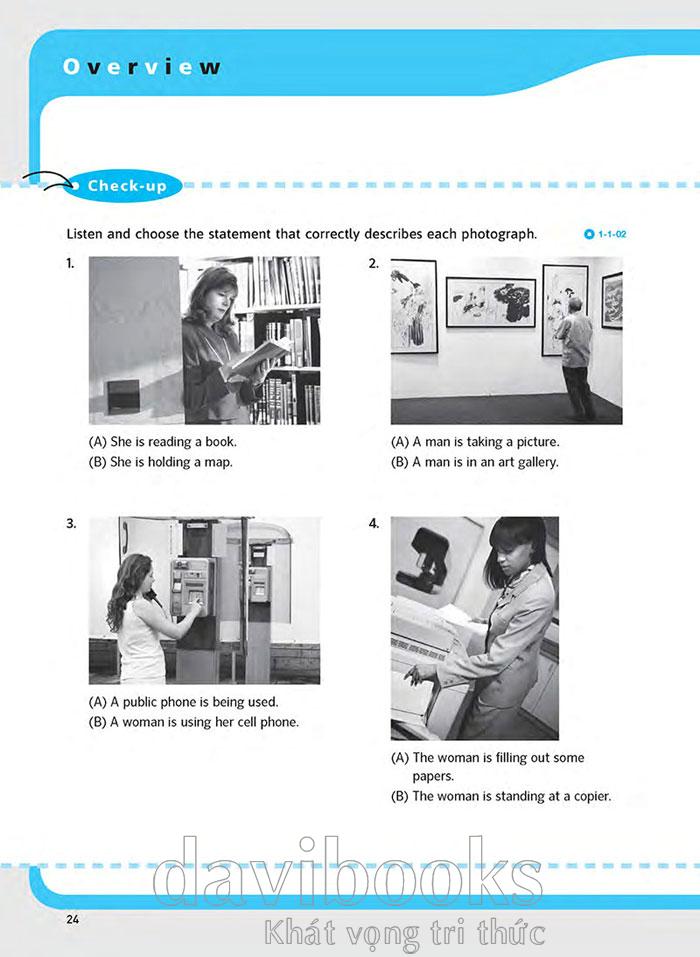 Overview

Check-up

Listen and choose the statement that correctly describes each photograph.

1-1-02

1.

(A) She is reading a book.
(B) She is holding a map.

2.

(A) A man is taking a picture.
(B) A man is in an art gallery.

3.

(A) A public phone is being used.
(B) A woman is using her cell phone.

4.

(A) The woman is filling out some papers.
(B) The woman is standing at a copier.

davibooks
Khát vọng tri thức

24